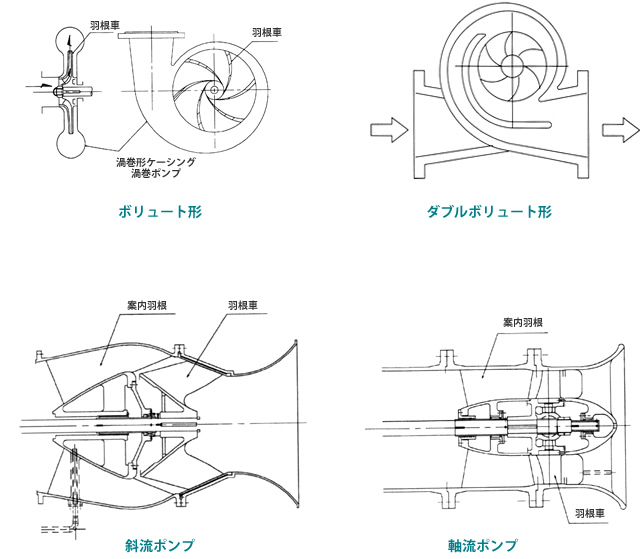 羽根車

羽根車

渦巻形ケーシング
渦巻ポンプ

ボリュート形

ダブルボリュート形

案内羽根

羽根車

斜流ポンプ

案内羽根

羽根車

軸流ポンプ